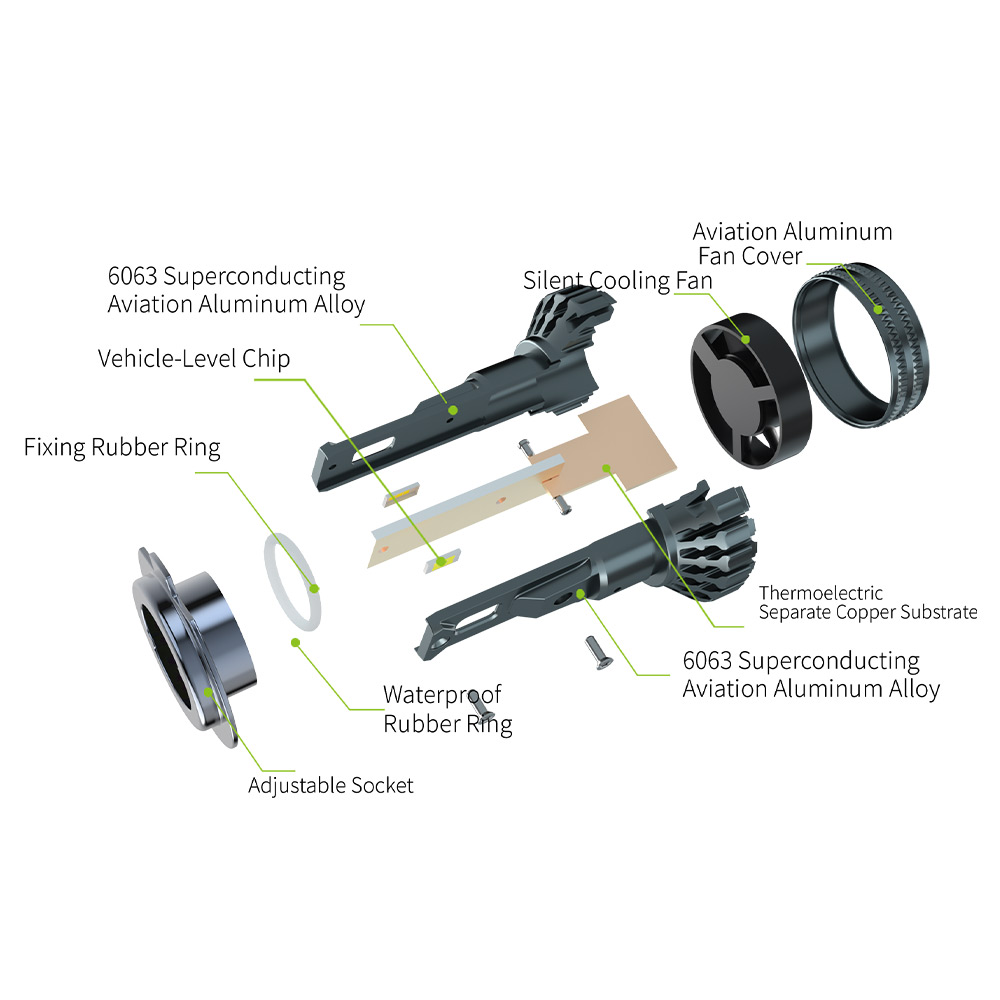 Aviation Aluminum Fan Cover

6063 Superconducting Aviation Aluminum Alloy

Silent Cooling Fan

Vehicle-Level Chip

Fixing Rubber Ring

Thermoelectric Separate Copper Substrate

6063 Superconducting Aviation Aluminum Alloy

Waterproof Rubber Ring

Adjustable Socket