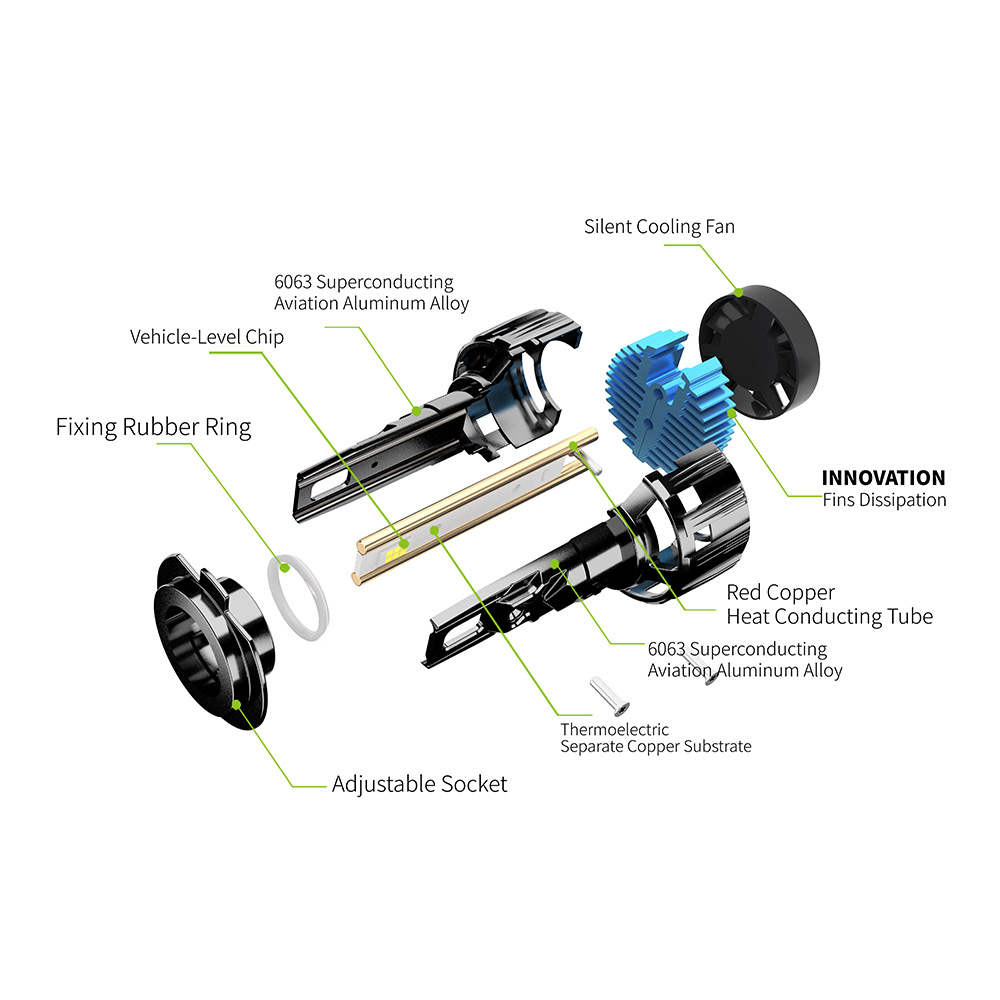 Silent Cooling Fan

6063 Superconducting
Aviation Aluminum Alloy

Vehicle-Level Chip

Fixing Rubber Ring

INNOVATION
Fins Dissipation

Red Copper
Heat Conducting Tube

6063 Superconducting
Aviation Aluminum Alloy

Thermoelectric
Separate Copper Substrate

Adjustable Socket