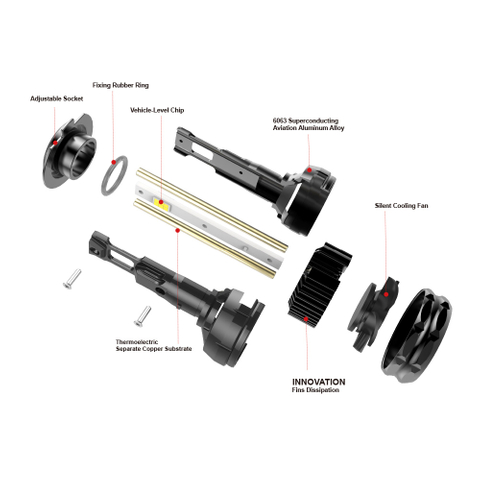 Fixing Rubber Ring

Adjustable Socket

Vehicle-Level Chip

6063 Superconducting
Aviation Aluminum Alloy

Silent Cooling Fan

Thermoelectric
Separate Copper Substrate

INNOVATION
Fins Dissipation