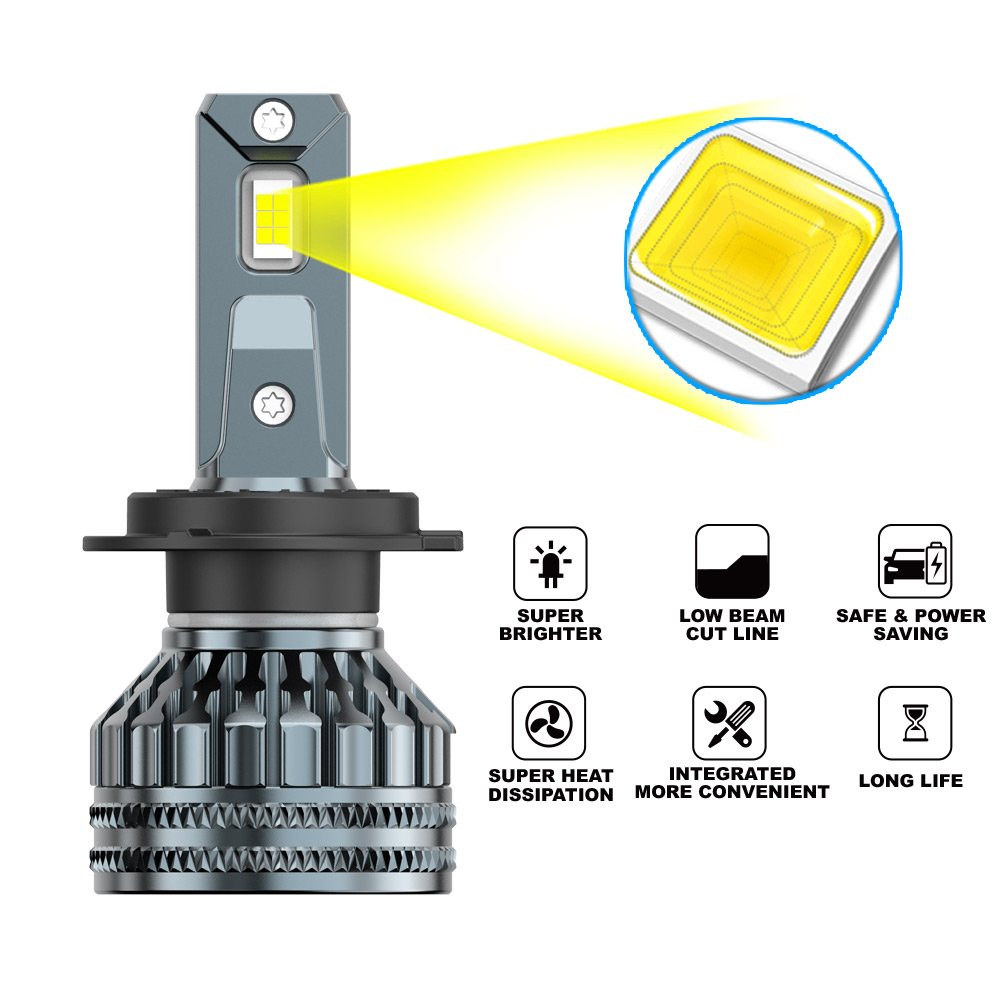 SUPER BRIGHTER

LOW BEAM CUT LINE

SAFE & POWER SAVING

SUPER HEAT DISSIPATION

INTEGRATED MORE CONVENIENT

LONG LIFE