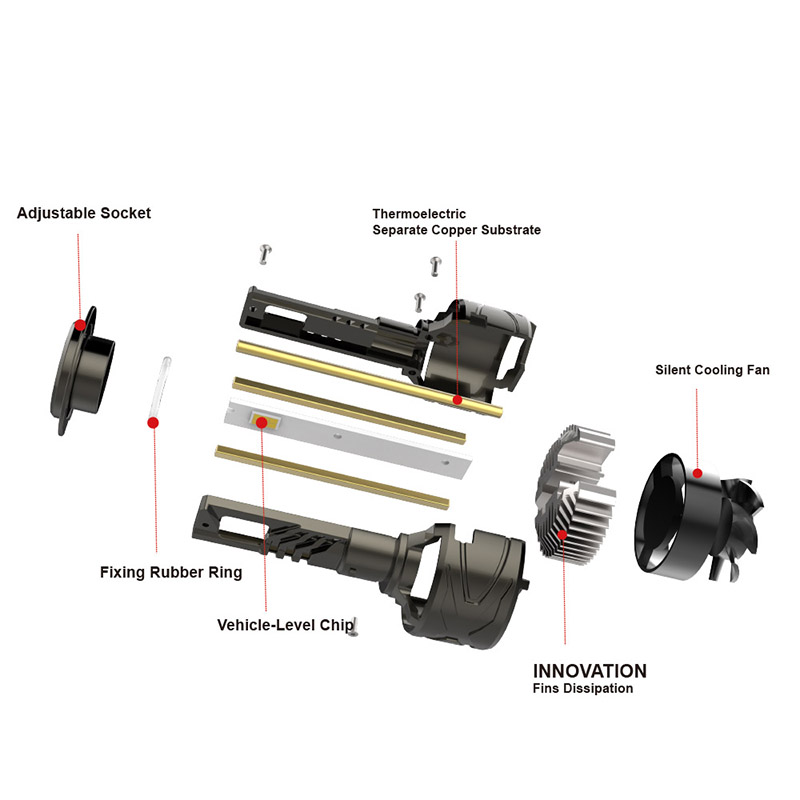 Adjustable Socket

Thermoelectric
Separate Copper Substrate

Silent Cooling Fan

Fixing Rubber Ring

Vehicle-Level Chip

INNOVATION
Fins Dissipation