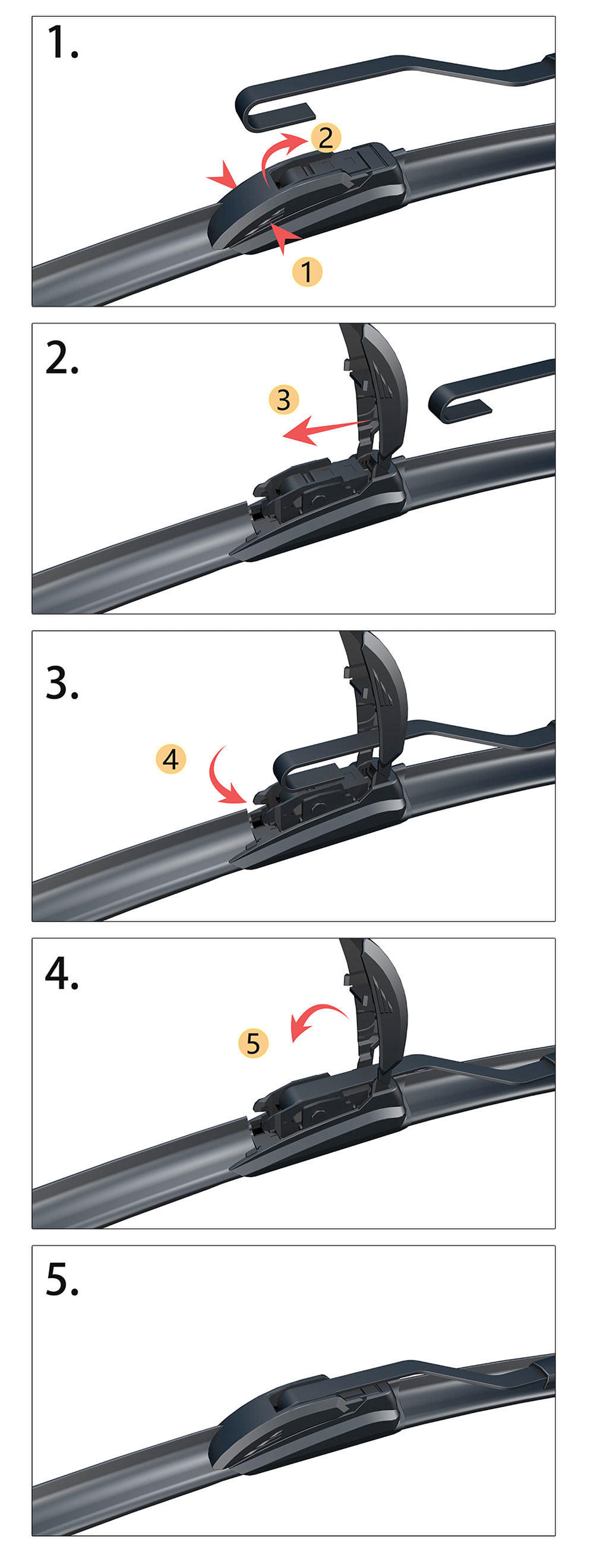 1.

2

1

2.

3

3.

4

4.

5

5.